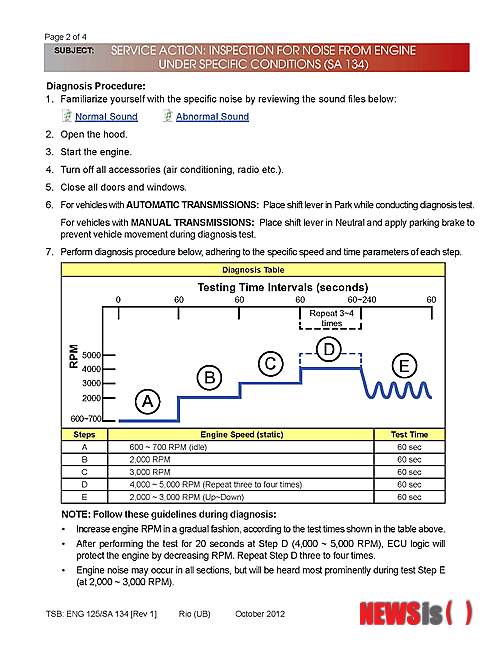 Page 2 of 4

SUBJECT: SERVICE ACTION: INSPECTION FOR NOISE FROM ENGINE UNDER SPECIFIC CONDITIONS (SA 134)

Diagnosis Procedure:

1. Familiarize yourself with the specific noise by reviewing the sound files below:

Normal Sound Abnormal Sound

2. Open the hood.

3. Start the engine.

4. Turn off all accessories (air conditioning, radio etc.).

5. Close all doors and windows.

6. For vehicles with AUTOMATIC TRANSMISSIONS: Place shift lever in Park while conducting diagnosis test.

For vehicles with MANUAL TRANSMISSIONS: Place shift lever in Neutral and apply parking brake to prevent vehicle movement during diagnosis test.

7. Perform diagnosis procedure below, adhering to the specific speed and time parameters of each step.

Diagnosis Table

Testing Time Intervals (seconds)

0 60 60 60 60~240 60

Repeat 3~4 times

RPM

5000
4000
3000
2000
600~700

A B C D E

| Steps | Engine Speed (static) | Test Time |
|---|---|---|
| A | 600 ~ 700 RPM (idle) | 60 sec |
| B | 2,000 RPM | 60 sec |
| C | 3,000 RPM | 60 sec |
| D | 4,000 ~ 5,000 RPM (Repeat three to four times) | 60 sec |
| E | 2,000 ~ 3,000 RPM (Up~Down) | 60 sec |

NOTE: Follow these guidelines during diagnosis:

• Increase engine RPM in a gradual fashion, according to the test times shown in the table above.

• After performing the test for 20 seconds at Step D (4,000 ~ 5,000 RPM), ECU logic will protect the engine by decreasing RPM. Repeat Step D three to four times.

• Engine noise may occur in all sections, but will be heard most prominently during test Step E (at 2,000 ~ 3,000 RPM).

TSB: ENG 125/SA 134 [Rev 1] Rio (UB) October 2012

NEWSis( )