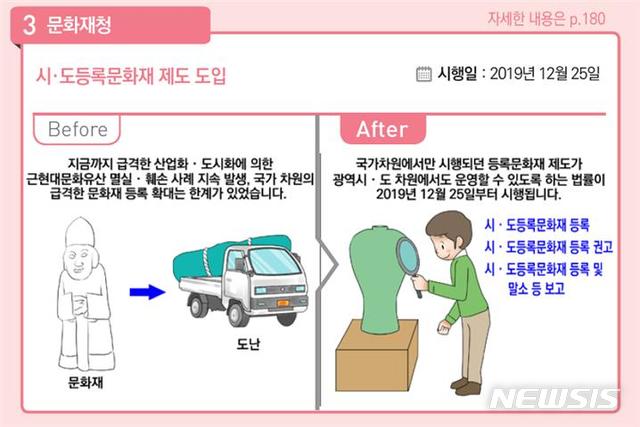 3 문화재청

자세한 내용은 p.180

시·도등록문화재 제도 도입

시행일 : 2019년 12월 25일

Before

지금까지 급격한 산업화 · 도시화에 의한 근현대문화유산 멸실 · 훼손 사례 지속 발생, 국가 차원의 급격한 문화재 등록 확대는 한계가 있었습니다.

문화재

도난

After

국가차원에서만 시행되던 등록문화재 제도가 광역시 · 도 차원에서도 운영할 수 있도록 하는 법률이 2019년 12월 25일부터 시행됩니다.

시 · 도등록문화재 등록
시 · 도등록문화재 등록 권고
시 · 도등록문화재 등록 및 말소 등 보고

NEWSIS