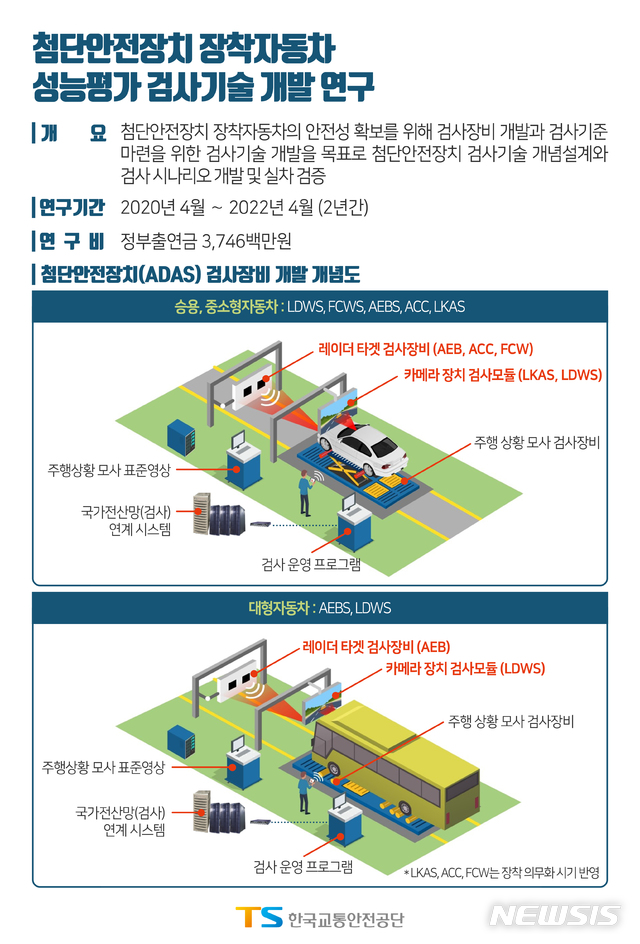 첨단안전장치 장착자동차
성능평가 검사기술 개발 연구

개 요 첨단안전장치 장착자동차의 안전성 확보를 위해 검사장비 개발과 검사기준 마련을 위한 검사기술 개발을 목표로 첨단안전장치 검사기술 개념설계와 검사 시나리오 개발 및 실차 검증

연구기간 2020년 4월 ~ 2022년 4월 (2년간)

연 구 비 정부출연금 3,746백만원

첨단안전장치(ADAS) 검사장비 개발 개념도

승용, 중소형자동차 : LDWS, FCWS, AEBS, ACC, LKAS

레이더 타겟 검사장비 (AEB, ACC, FCW)
카메라 장치 검사모듈 (LKAS, LDWS)
주행 상황 모사 검사장비
주행상황 모사 표준영상
국가전산망(검사) 연계 시스템
검사 운영 프로그램

대형자동차 : AEBS, LDWS

레이더 타겟 검사장비 (AEB)
카메라 장치 검사모듈 (LDWS)
주행 상황 모사 검사장비
주행상황 모사 표준영상
국가전산망(검사) 연계 시스템
검사 운영 프로그램
*LKAS, ACC, FCW는 장착 의무화 시기 반영

TS 한국교통안전공단

NEWSIS