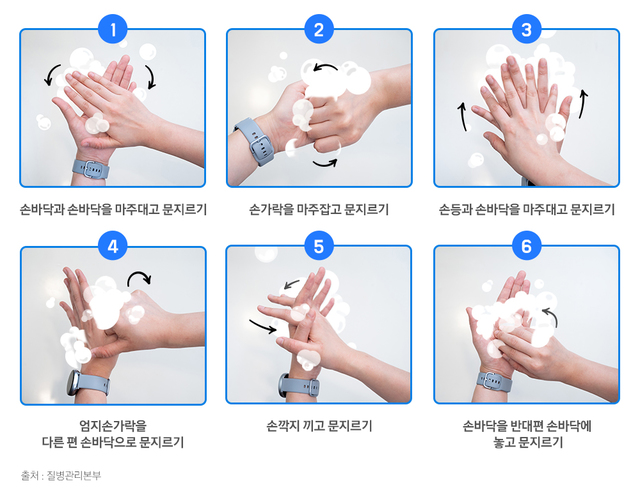 1
손바닥과 손바닥을 마주대고 문지르기

2
손가락을 마주잡고 문지르기

3
손등과 손바닥을 마주대고 문지르기

4
엄지손가락을
다른 편 손바닥으로 문지르기

5
손깍지 끼고 문지르기

6
손바닥을 반대편 손바닥에
놓고 문지르기

출처 : 질병관리본부