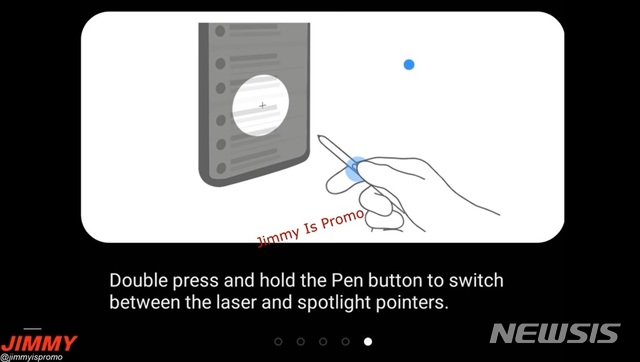 Jimmy Is Promo

Double press and hold the Pen button to switch between the laser and spotlight pointers.

JIMMY
@jimmyispromo

NEWSIS