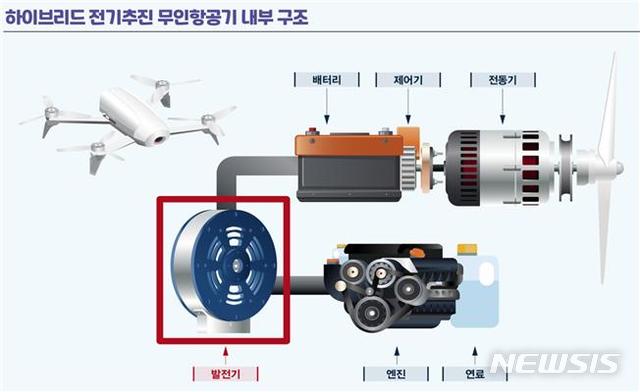 하이브리드 전기추진 무인항공기 내부 구조

배터리

제어기

전동기

발전기

엔진

연료

NEWSIS