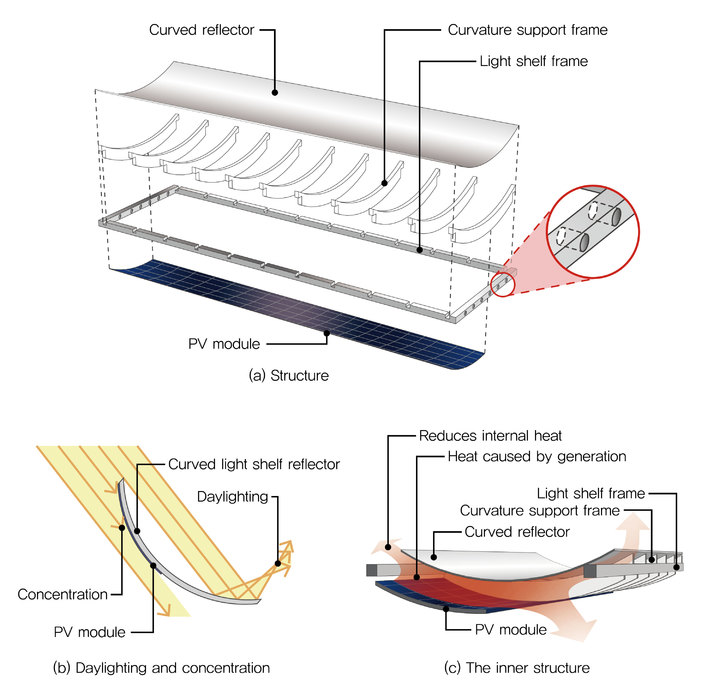 Curved reflector

Curvature support frame

Light shelf frame

PV module

(a) Structure

Curved light shelf reflector

Daylighting

Concentration

PV module

(b) Daylighting and concentration

Reduces internal heat

Heat caused by generation

Light shelf frame

Curvature support frame

Curved reflector

PV module

(c) The inner structure