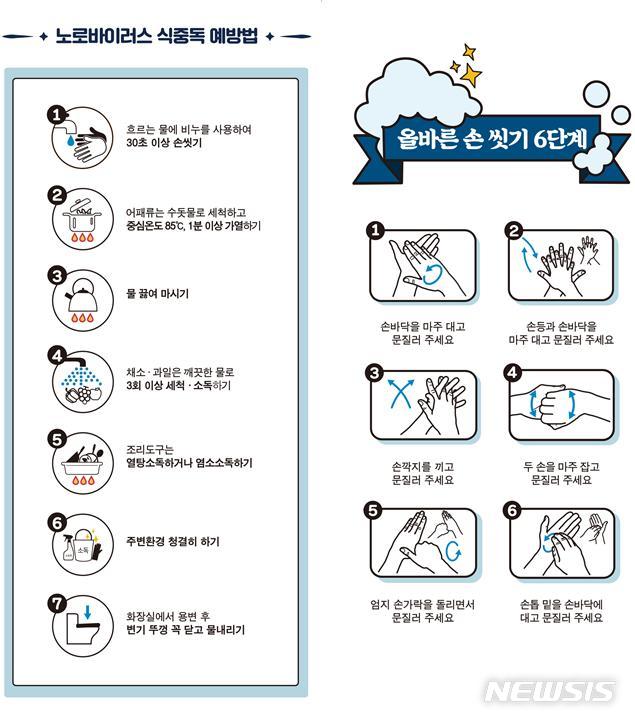 노로바이러스 식중독 예방법

1
흐르는 물에 비누를 사용하여
30초 이상 손씻기

2
어패류는 수돗물로 세척하고
중심온도 85℃, 1분 이상 가열하기

3
물 끓여 마시기

4
채소 · 과일은 깨끗한 물로
3회 이상 세척 · 소독하기

5
조리도구는
열탕소독하거나 염소소독하기

6
소독
주변환경 청결히 하기

7
화장실에서 용변 후
변기 뚜껑 꼭 닫고 물내리기

올바른 손 씻기 6단계

1
손바닥을 마주 대고
문질러 주세요

2
손등과 손바닥을
마주 대고 문질러 주세요

3
손깍지를 끼고
문질러 주세요

4
두 손을 마주 잡고
문질러 주세요

5
엄지 손가락을 돌리면서
문질러 주세요

6
손톱 밑을 손바닥에
대고 문질러 주세요

NEWSIS