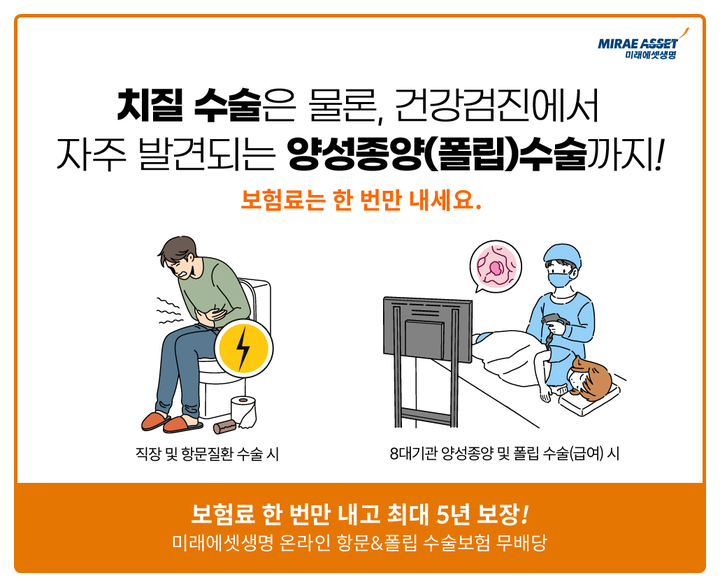 MIRAE ASSET
미래에셋생명

치질 수술은 물론, 건강검진에서 자주 발견되는 양성종양(폴립)수술까지!

보험료는 한 번만 내세요.

직장 및 항문질환 수술 시

8대기관 양성종양 및 폴립 수술(급여) 시

보험료 한 번만 내고 최대 5년 보장!
미래에셋생명 온라인 항문&폴립 수술보험 무배당