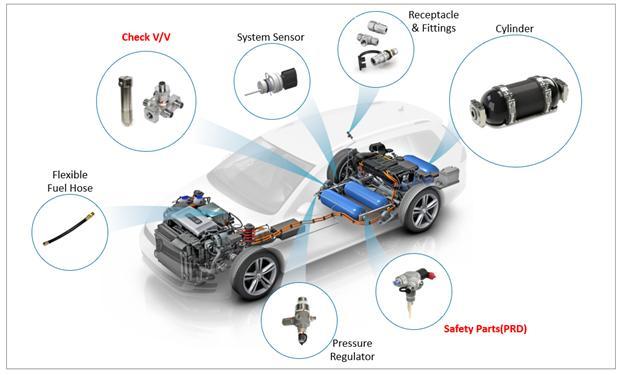 Check V/V

System Sensor

Receptacle & Fittings

Cylinder

Flexible Fuel Hose

Pressure Regulator

Safety Parts(PRD)