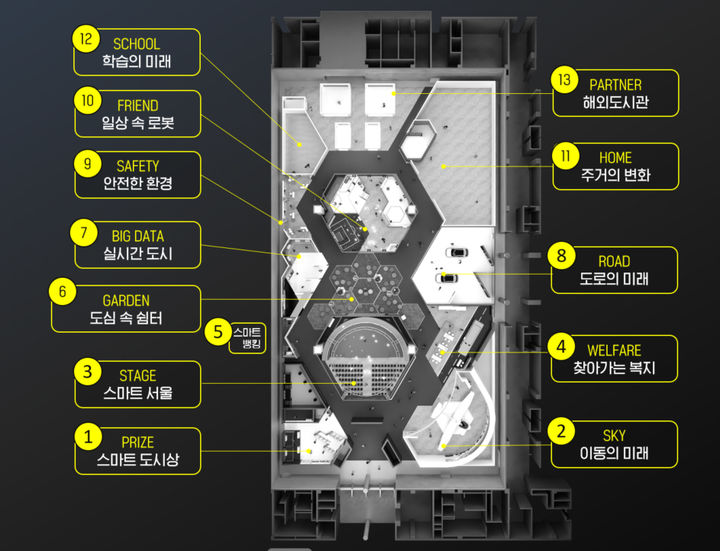 12 SCHOOL
학습의 미래

10 FRIEND
일상 속 로봇

9 SAFETY
안전한 환경

7 BIG DATA
실시간 도시

6 GARDEN
도심 속 쉼터

5 스마트 뱅킹

3 STAGE
스마트 서울

1 PRIZE
스마트 도시상

13 PARTNER
해외도시관

11 HOME
주거의 변화

8 ROAD
도로의 미래

4 WELFARE
찾아가는 복지

2 SKY
이동의 미래