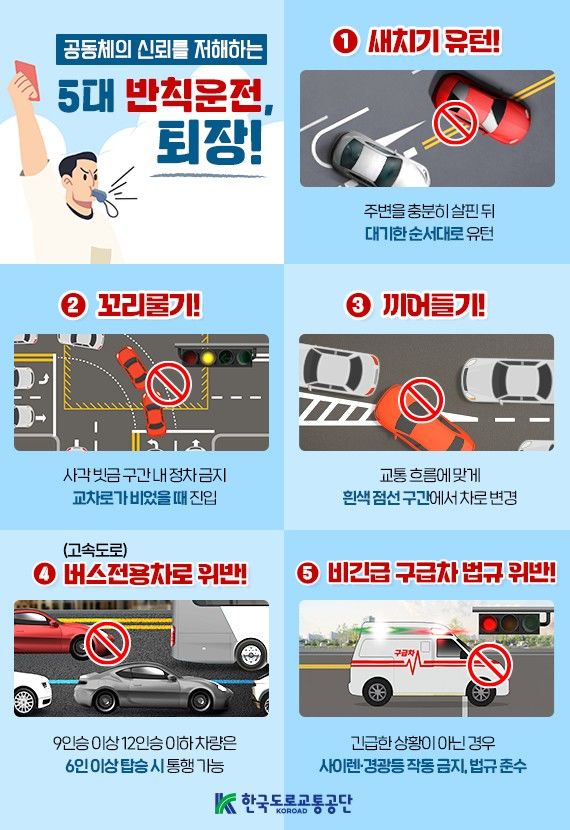 공동체의 신뢰를 저해하는

5대 반칙운전, 퇴장!

1 새치기 유턴!

주변을 충분히 살핀 뒤 대기한 순서대로 유턴

2 꼬리물기!

사각 빗금 구간 내 정차 금지 교차로가 비었을 때 진입

3 끼어들기!

교통 흐름에 맞게 흰색 점선 구간에서 차로 변경

(고속도로)
4 버스전용차로 위반!

9인승 이상 12인승 이하 차량은 6인 이상 탑승 시 통행 가능

5 비긴급 구급차 법규 위반!

구급차

긴급한 상황이 아닌 경우 사이렌·경광등 작동 금지, 법규 준수

한국도로교통공단 KOROAD