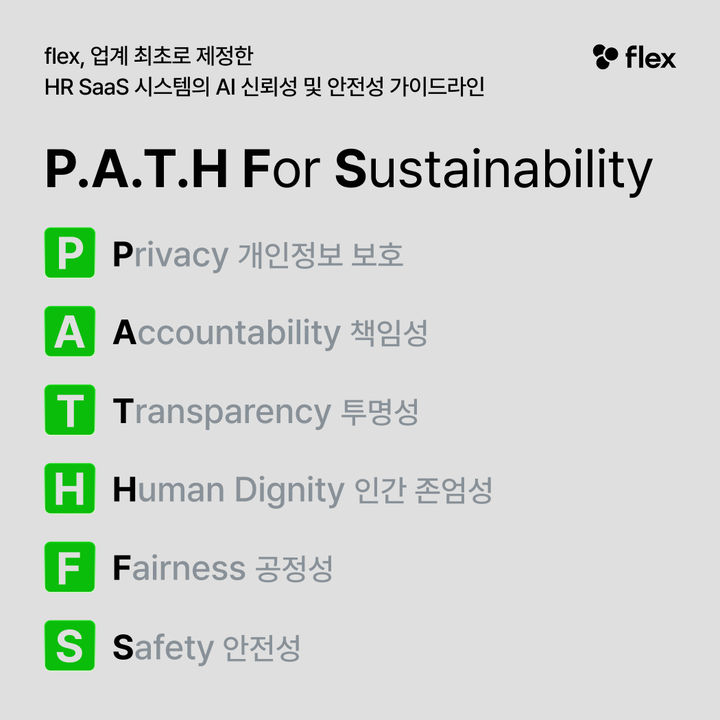 flex, 업계 최초로 제정한
HR SaaS 시스템의 AI 신뢰성 및 안전성 가이드라인

flex

P.A.T.H For Sustainability

P Privacy 개인정보 보호

A Accountability 책임성

T Transparency 투명성

H Human Dignity 인간 존엄성

F Fairness 공정성

S Safety 안전성