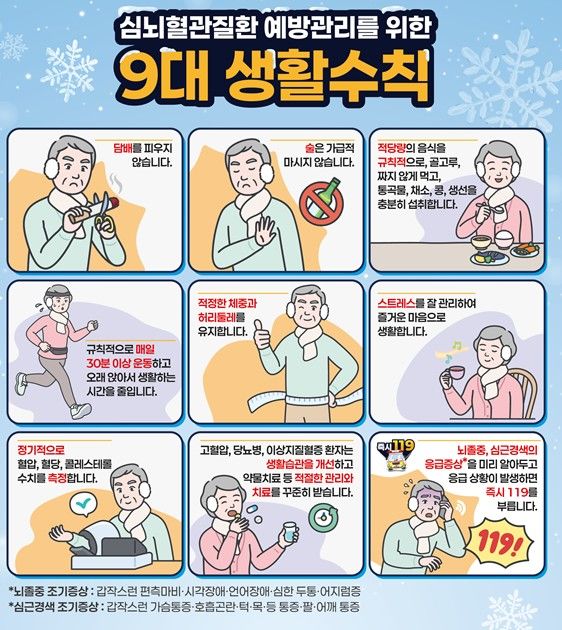 심뇌혈관질환 예방관리를 위한

9대 생활수칙

담배를 피우지 않습니다.

술은 가급적 마시지 않습니다.

적당량의 음식을 규칙적으로, 골고루, 짜지 않게 먹고, 통곡물, 채소, 콩, 생선을 충분히 섭취합니다.

규칙적으로 매일 30분 이상 운동하고 오래 앉아서 생활하는 시간을 줄입니다.

적정한 체중과 허리둘레를 유지합니다.

스트레스를 잘 관리하여 즐거운 마음으로 생활합니다.

정기적으로 혈압, 혈당, 콜레스테롤 수치를 측정합니다.

고혈압, 당뇨병, 이상지질혈증 환자는 생활습관을 개선하고 약물치료 등 적절한 관리와 치료를 꾸준히 받습니다.

즉시 119

뇌졸중, 심근경색의 응급증상*을 미리 알아두고 응급 상황이 발생하면 즉시 119를 부릅니다.

119!

*뇌졸중 조기증상 : 갑작스런 편측마비·시각장애·언어장애·심한 두통·어지럼증
*심근경색 조기증상 : 갑작스런 가슴통증·호흡곤란·턱·목·등 통증·팔·어깨 통증