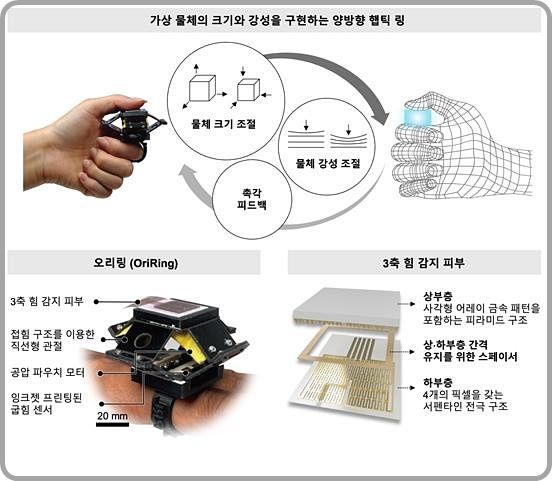 가상 물체의 크기와 강성을 구현하는 양방향 햅틱 링

물체 크기 조절

물체 강성 조절

촉각
피드백

오리링 (OriRing)

3축 힘 감지 피부

접힘 구조를 이용한
직선형 관절

공압 파우치 모터

잉크젯 프린팅된
굽힘 센서

20 mm

3축 힘 감지 피부

상부층
사각형 어레이 금속 패턴을
포함하는 피라미드 구조

상·하부층 간격
유지를 위한 스페이서

하부층
4개의 픽셀을 갖는
서펜타인 전극 구조