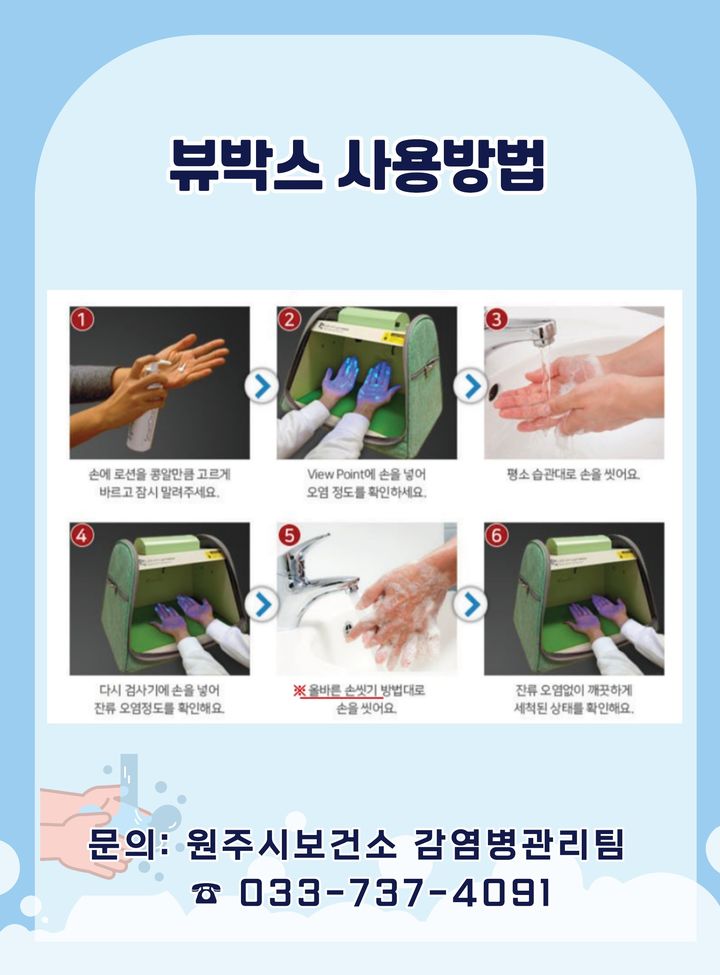 뷰박스 사용방법

1
손에 로션을 콩알만큼 고르게 바르고 잠시 말려주세요.

2
View Point에 손을 넣어 오염 정도를 확인하세요.

3
평소 습관대로 손을 씻어요.

4
다시 검사기에 손을 넣어 잔류 오염정도를 확인해요.

5
※ 올바른 손씻기 방법대로 손을 씻어요.

6
잔류 오염없이 깨끗하게 세척된 상태를 확인해요.

문의: 원주시보건소 감염병관리팀
☎ 033-737-4091