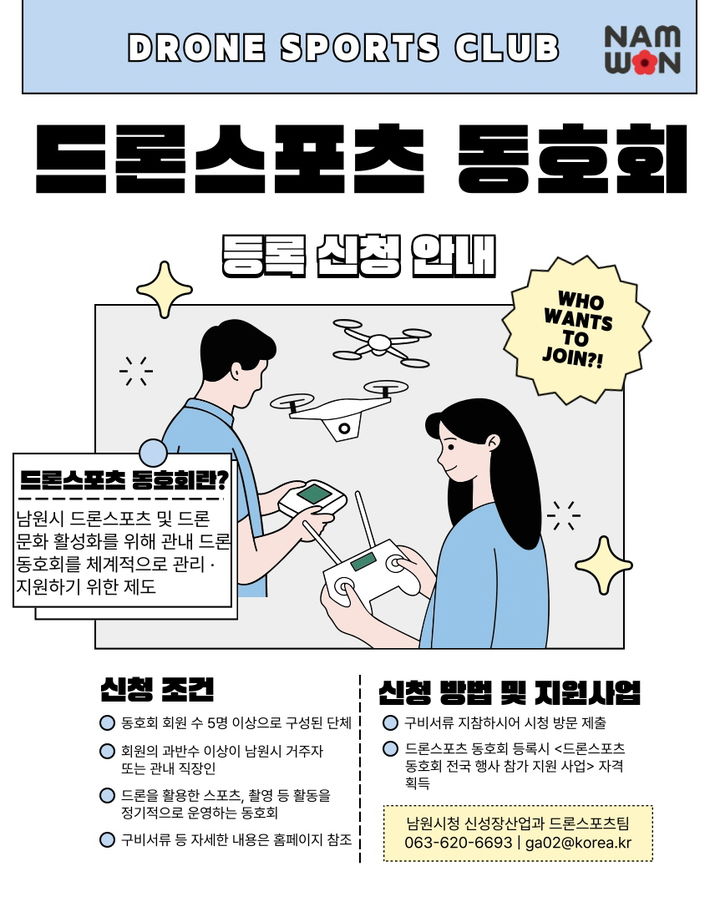 DRONE SPORTS CLUB

NAM WON

드론스포츠 동호회

등록 신청 안내

WHO WANTS TO JOIN?!

드론스포츠 동호회란?

남원시 드론스포츠 및 드론 문화 활성화를 위해 관내 드론 동호회를 체계적으로 관리 · 지원하기 위한 제도

신청 조건

동호회 회원 수 5명 이상으로 구성된 단체

회원의 과반수 이상이 남원시 거주자 또는 관내 직장인

드론을 활용한 스포츠, 촬영 등 활동을 정기적으로 운영하는 동호회

구비서류 등 자세한 내용은 홈페이지 참조

신청 방법 및 지원사업

구비서류 지참하시어 시청 방문 제출

드론스포츠 동호회 등록시 <드론스포츠 동호회 전국 행사 참가 지원 사업> 자격 획득

남원시청 신성장산업과 드론스포츠팀
063-620-6693 | ga02@korea.kr